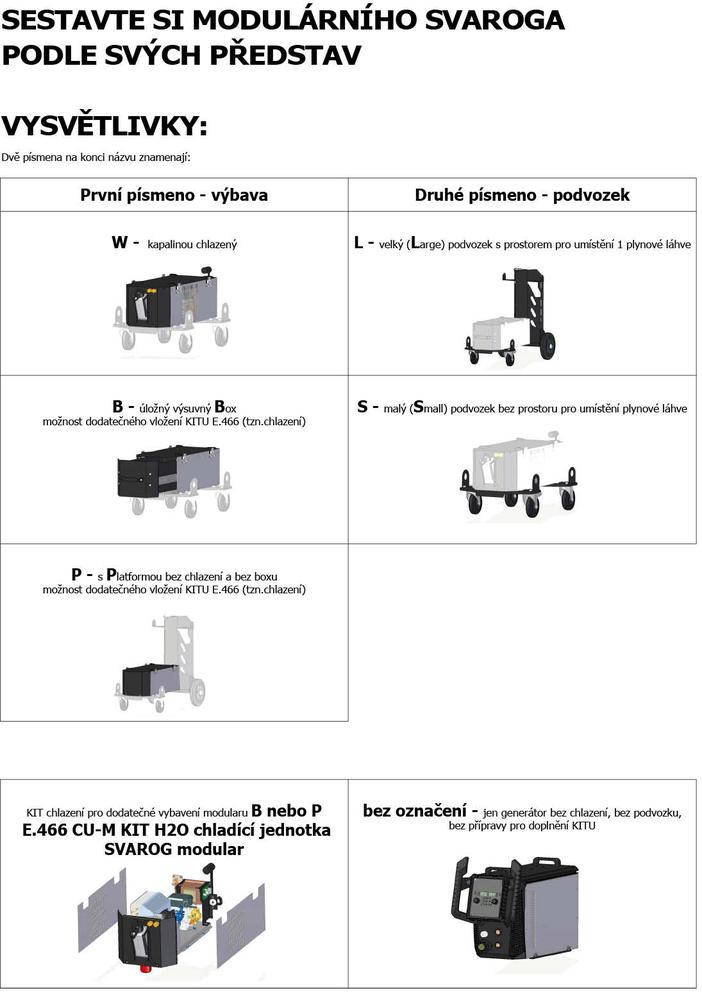 SESTAVTE SI MODULÁRNÍHO SVAROGA PODLE SVÝCH PŘEDSTAV

VYSVĚTLIVKY:

Dvě písmena na konci názvu znamenají:

| První písmeno - výbava | Druhé písmeno - podvozek |
|---|---|
| W - kapalinou chlazený | L - velký (Large) podvozek s prostorem pro umístění 1 plynové láhve |
| B - úložný výsuvný Box možnost dodatečného vložení KITU E.466 (tzn.chlazení) | S - malý (Small) podvozek bez prostoru pro umístění plynové láhve |
| P - s Platformou bez chlazení a bez boxu možnost dodatečného vložení KITU E.466 (tzn.chlazení) | |

| KIT chlazení pro dodatečné vybavení modularu B nebo P E.466 CU-M KIT H2O chladící jednotka SVAROG modular | bez označení - jen generátor bez chlazení, bez podvozku, bez přípravy pro doplnění KITU |
|---|---|