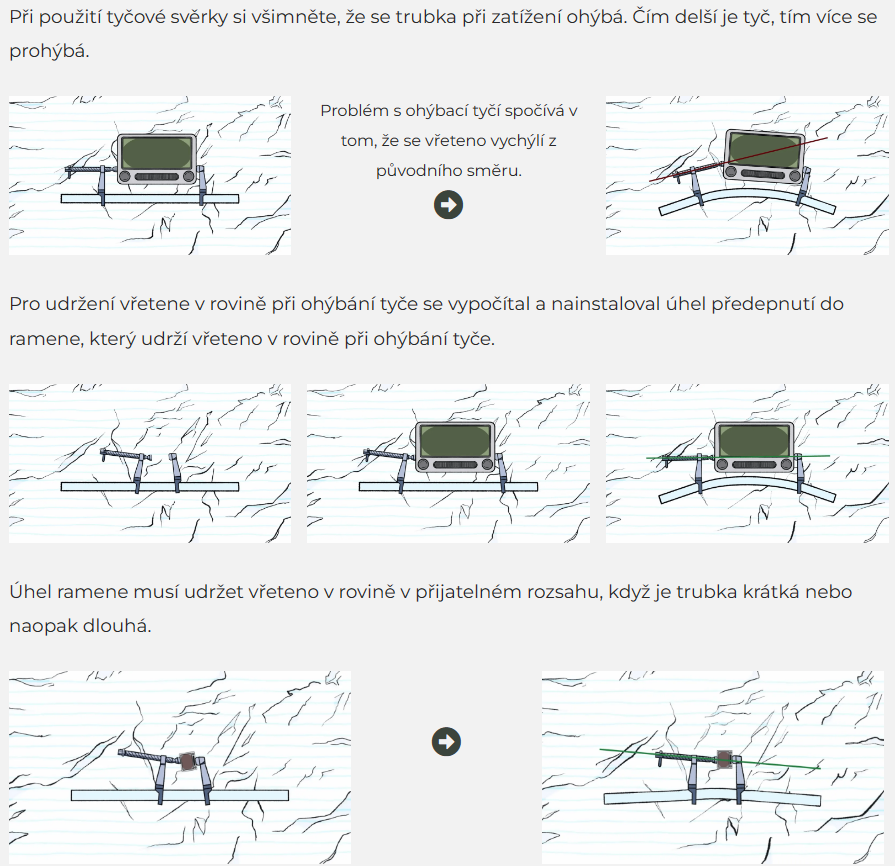 Při použití tyčové svěrky si všimněte, že se trubka při zatížení ohýbá. Čím delší je tyč, tím více se prohýbá.

Problém s ohýbací tyčí spočívá v tom, že se vřeteno vychýlí z původního směru.

Pro udržení vřetene v rovině při ohýbání tyče se vypočítal a nainstaloval úhel předepnutí do ramene, který udrží vřeteno v rovině při ohýbání tyče.

Úhel ramene musí udržet vřeteno v rovině v přijatelném rozsahu, když je trubka krátká nebo naopak dlouhá.